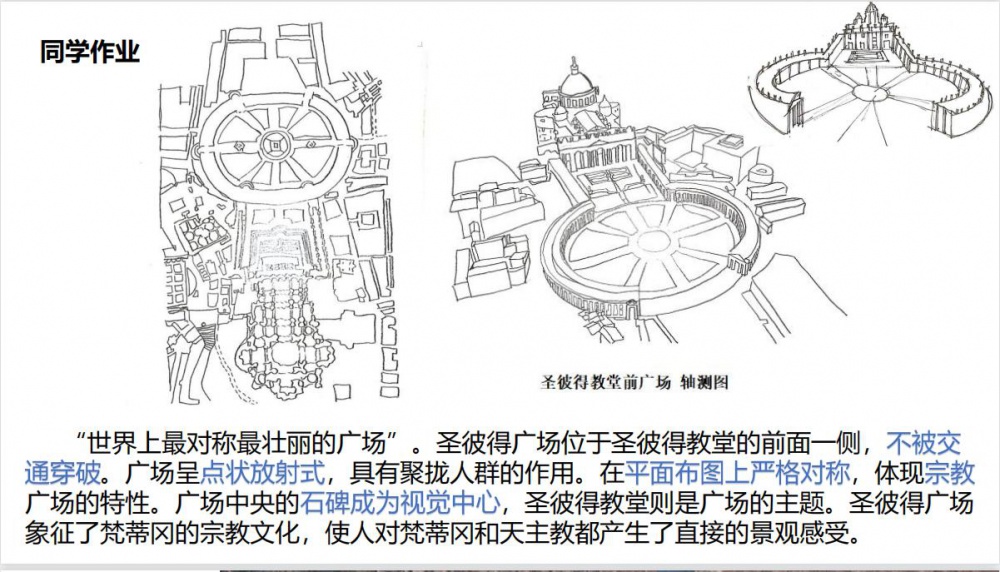 同学作业

圣彼得教堂前广场 轴测图

“世界上最对称最壮丽的广场”。圣彼得广场位于圣彼得教堂的前面一侧，不被交通穿破。广场呈点状放射式，具有聚拢人群的作用。在平面布图上严格对称，体现宗教广场的特性。广场中央的石碑成为视觉中心，圣彼得教堂则是广场的主题。圣彼得广场象征了梵蒂冈的宗教文化，使人对梵蒂冈和天主教都产生了直接的景观感受。